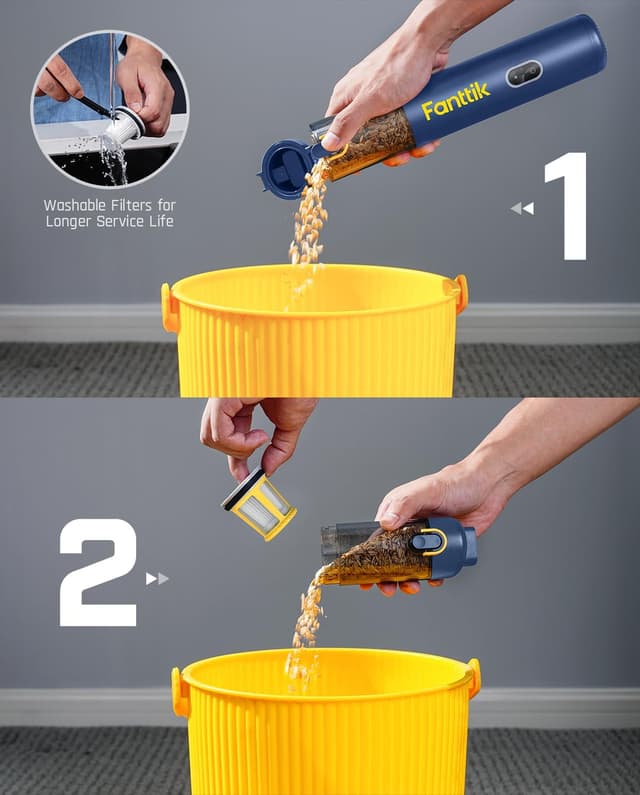 Washable Filters for Longer Service Life

Fanttik

1

2