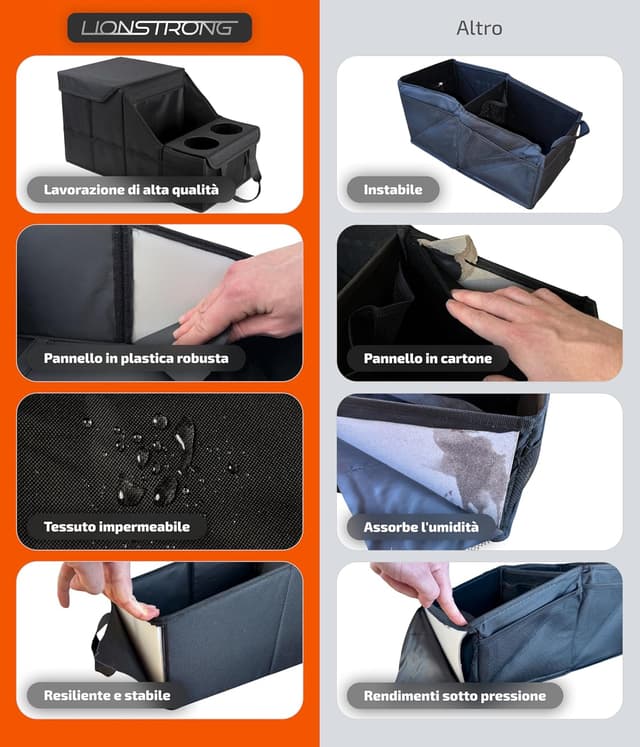 LIONSTRONG

Lavorazione di alta qualità

Pannello in plastica robusta

Tessuto impermeabile

Resiliente e stabile

Altro

Instabile

Pannello in cartone

Assorbe l'umidità

Rendimenti sotto pressione