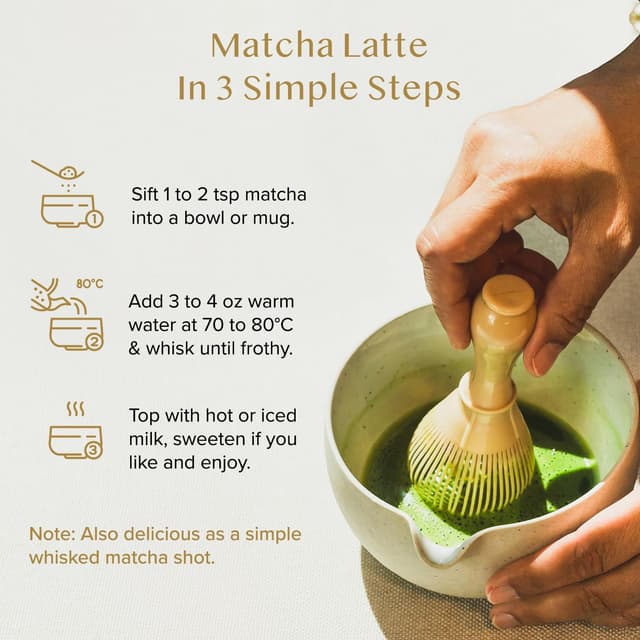 Matcha Latte
In 3 Simple Steps

1
Sift 1 to 2 tsp matcha into a bowl or mug.

80°C
2
Add 3 to 4 oz warm water at 70 to 80°C & whisk until frothy.

3
Top with hot or iced milk, sweeten if you like and enjoy.

Note: Also delicious as a simple whisked matcha shot.