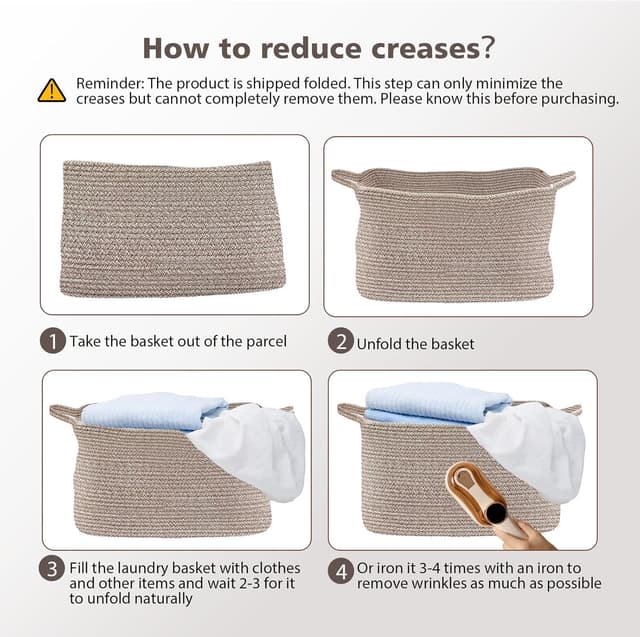 How to reduce creases?

Reminder: The product is shipped folded. This step can only minimize the creases but cannot completely remove them. Please know this before purchasing.

1 Take the basket out of the parcel

2 Unfold the basket

3 Fill the laundry basket with clothes and other items and wait 2-3 for it to unfold naturally

4 Or iron it 3-4 times with an iron to remove wrinkles as much as possible