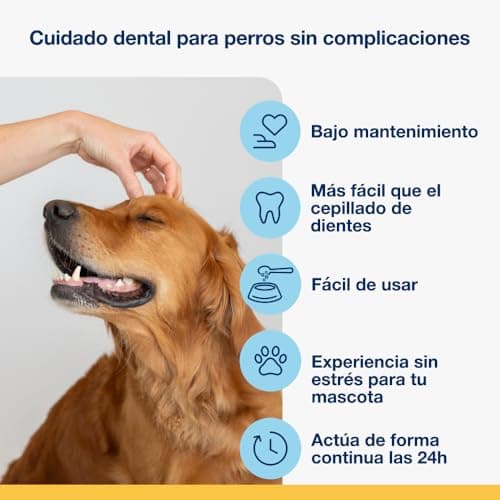 Cuidado dental para perros sin complicaciones

Bajo mantenimiento

Más fácil que el cepillado de dientes

Fácil de usar

Experiencia sin estrés para tu mascota

Actúa de forma continua las 24h