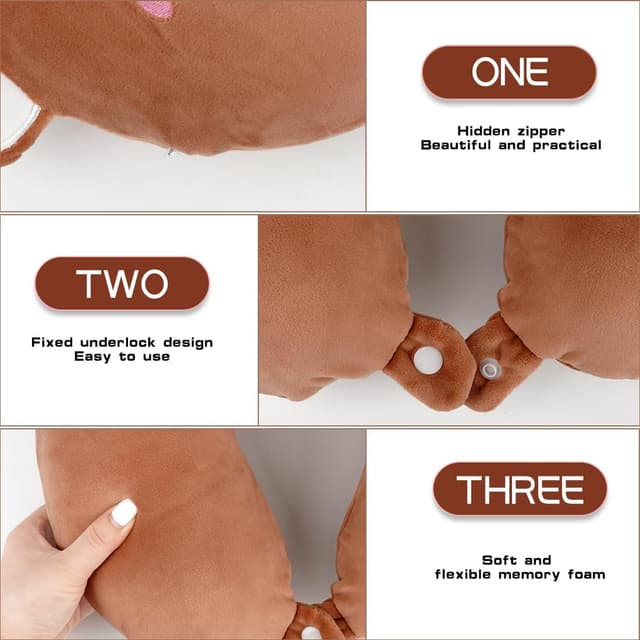 ONE

Hidden zipper
Beautiful and practical

TWO

Fixed underlock design
Easy to use

THREE

Soft and
flexible memory foam