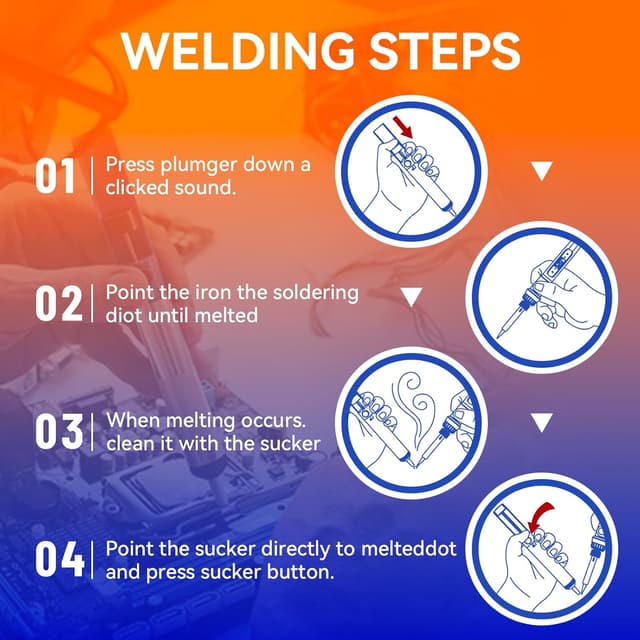 WELDING STEPS

01 | Press plumger down a clicked sound.

02 | Point the iron the soldering diot until melted

03 | When melting occurs. clean it with the sucker

04 | Point the sucker directly to melteddot and press sucker button.