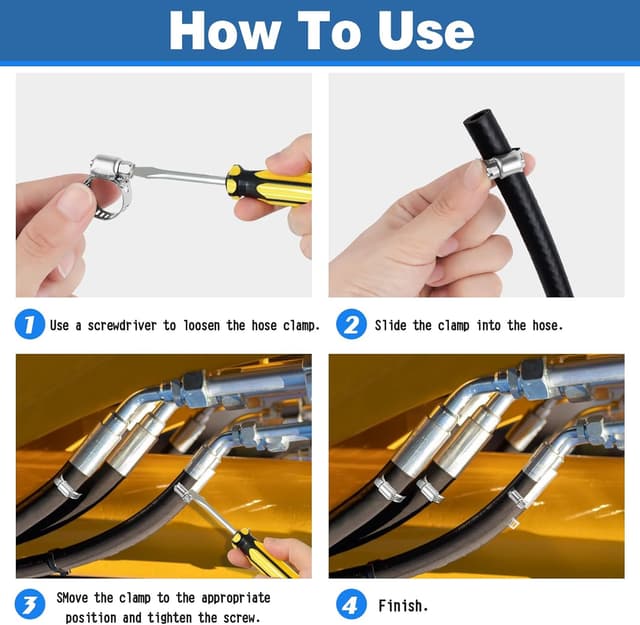 How To Use

1 Use a screwdriver to loosen the hose clamp.

2 Slide the clamp into the hose.

3 SMove the clamp to the appropriate position and tighten the screw.

4 Finish.