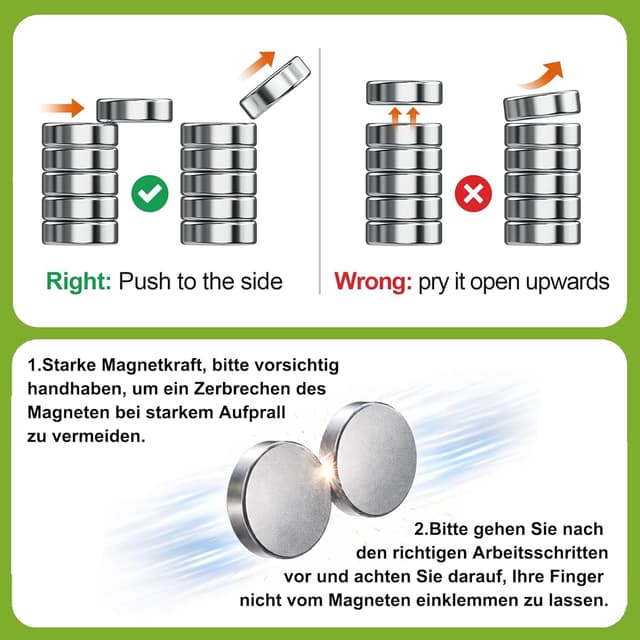 Right: Push to the side

Wrong: pry it open upwards

1.Starke Magnetkraft, bitte vorsichtig handhaben, um ein Zerbrechen des Magneten bei starkem Aufprall zu vermeiden.

2.Bitte gehen Sie nach den richtigen Arbeitsschritten vor und achten Sie darauf, Ihre Finger nicht vom Magneten einklemmen zu lassen.