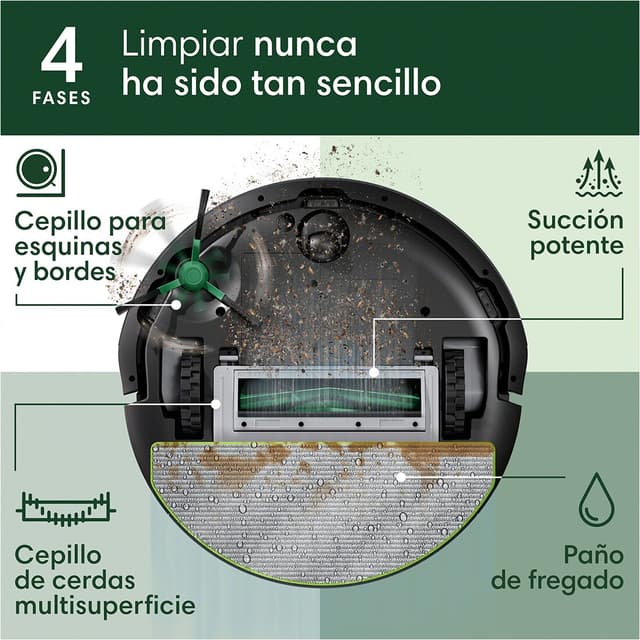 4 FASES

Limpiar nunca ha sido tan sencillo

Cepillo para esquinas y bordes

Succión potente

Cepillo de cerdas multisuperficie

Paño de fregado