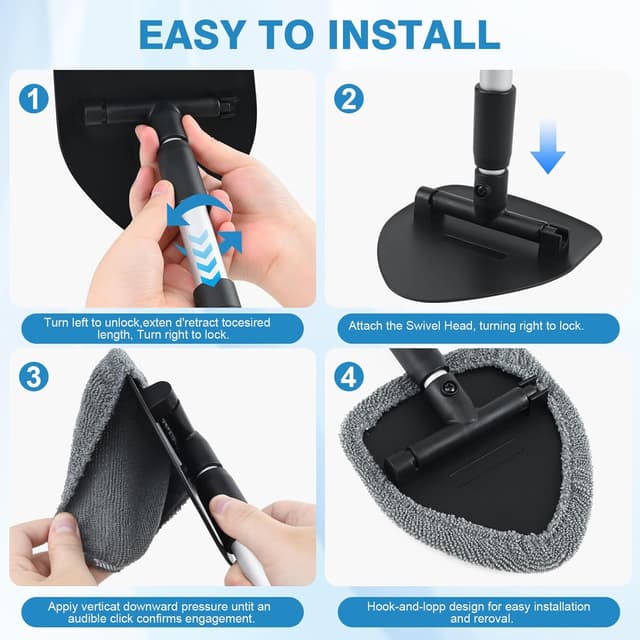 EASY TO INSTALL

1

Turn left to unlock,exten d'retract tocesired length, Turn right to lock.

2

Attach the Swivel Head, turning right to lock.

3

Appiy verticat downward pressure untit an audible click confirms engagement.

4

Hook-and-lopp design for easy installation and reroval.