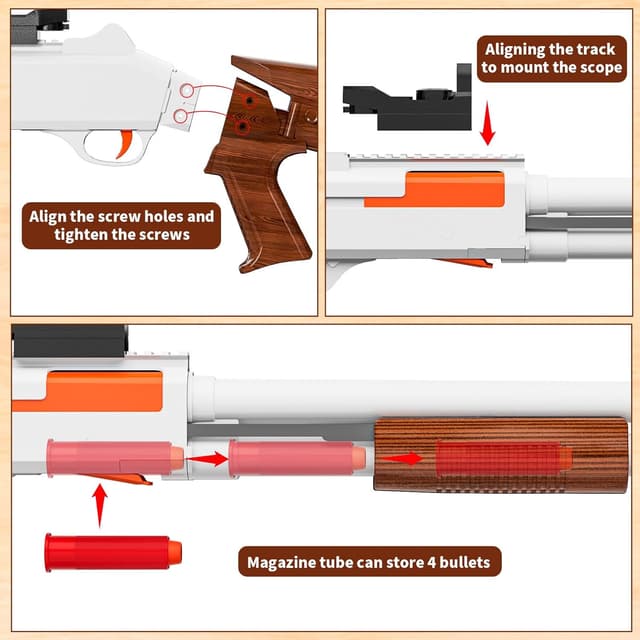 Align the screw holes and tighten the screws

Aligning the track to mount the scope

Magazine tube can store 4 bullets