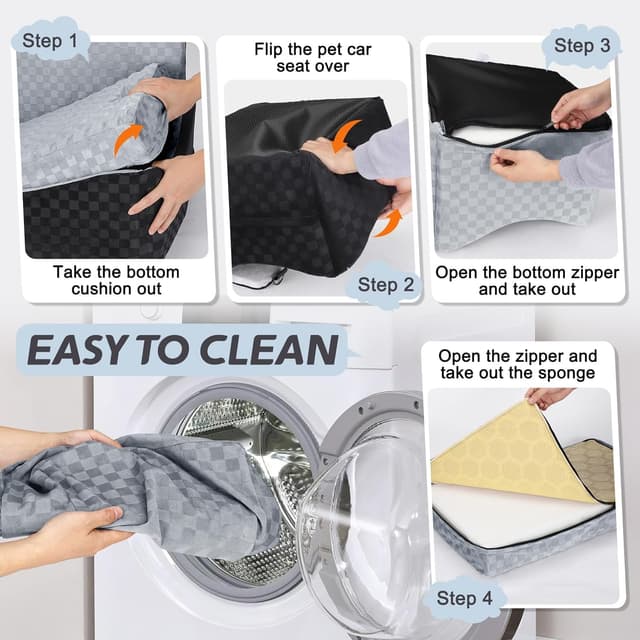 Step 1

Take the bottom cushion out

Flip the pet car seat over

Step 2

Step 3

Open the bottom zipper and take out

EASY TO CLEAN

Open the zipper and take out the sponge

Step 4