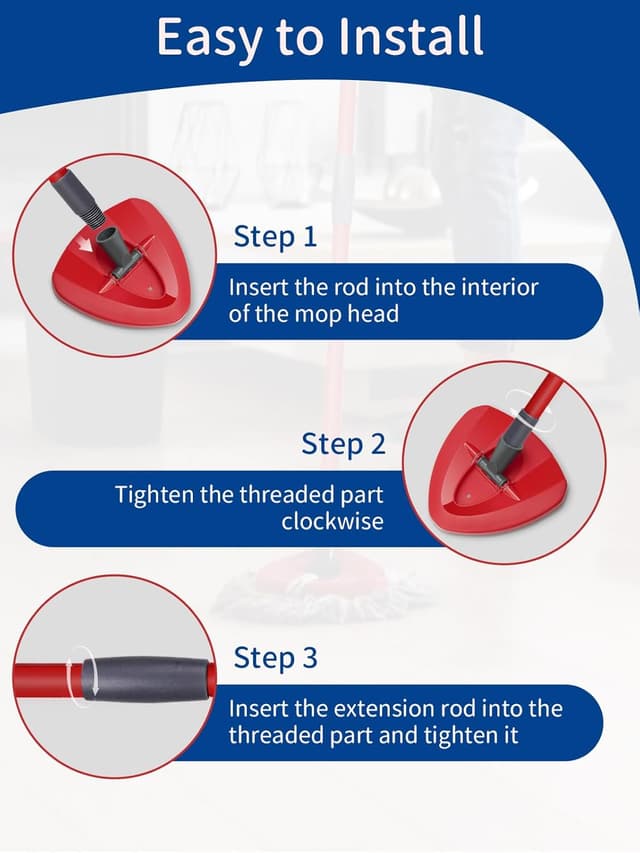 Easy to Install

Step 1

Insert the rod into the interior of the mop head

Step 2

Tighten the threaded part clockwise

Step 3

Insert the extension rod into the threaded part and tighten it