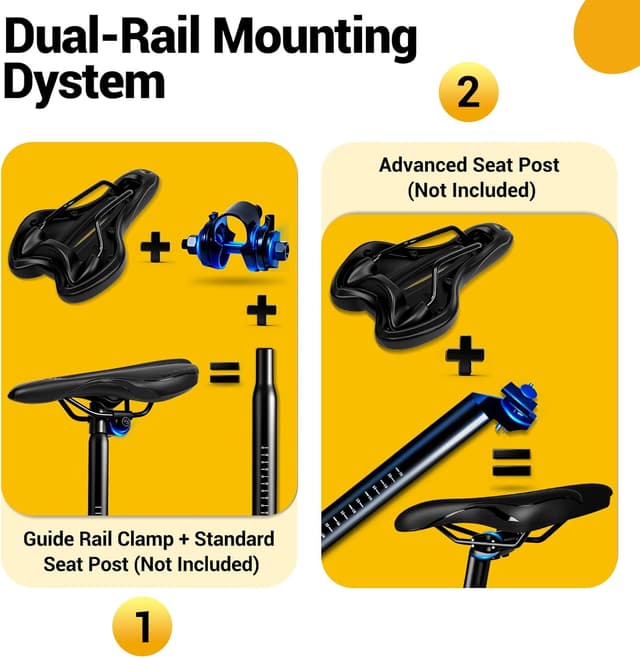 Dual-Rail Mounting Dystem

2

Advanced Seat Post (Not Included)

Guide Rail Clamp + Standard Seat Post (Not Included)

1