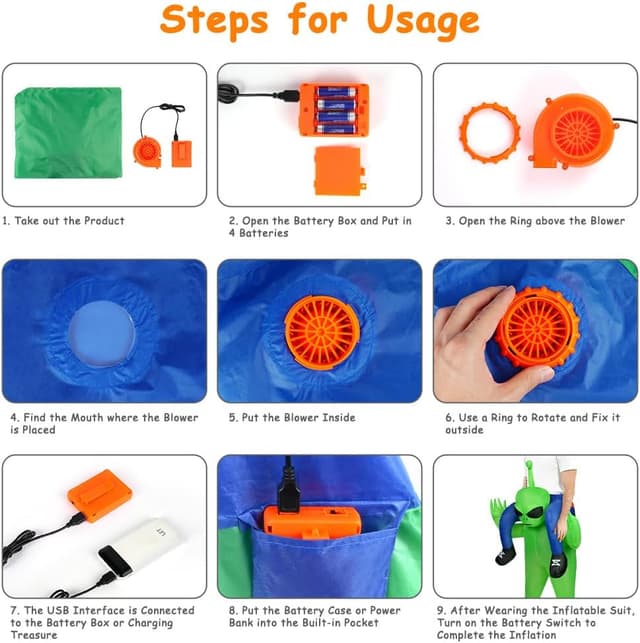 Steps for Usage

1. Take out the Product

2. Open the Battery Box and Put in 4 Batteries

3. Open the Ring above the Blower

4. Find the Mouth where the Blower is Placed

5. Put the Blower Inside

6. Use a Ring to Rotate and Fix it outside

7. The USB Interface is Connected to the Battery Box or Charging Treasure

8. Put the Battery Case or Power Bank into the Built-in Pocket

9. After Wearing the Inflatable Suit, Turn on the Battery Switch to Complete the Inflation