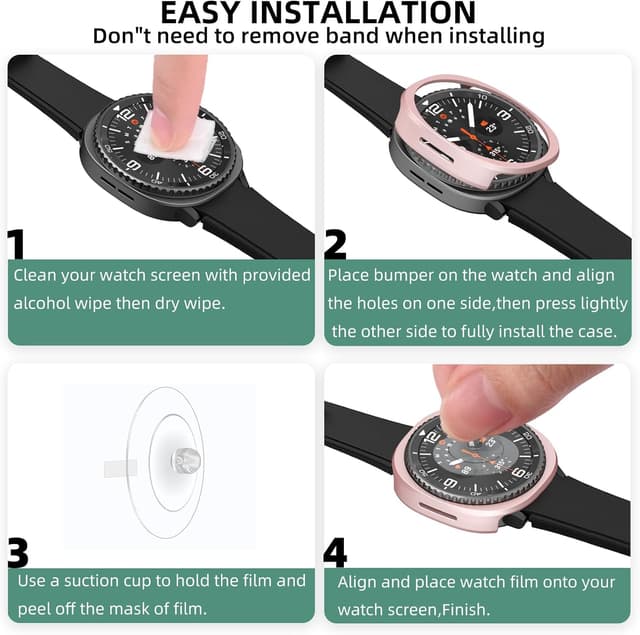 EASY INSTALLATION
Don"t need to remove band when installing

1
Clean your watch screen with provided alcohol wipe then dry wipe.

2
Place bumper on the watch and align the holes on one side,then press lightly the other side to fully install the case.

3
Use a suction cup to hold the film and peel off the mask of film.

4
Align and place watch film onto your watch screen,Finish.