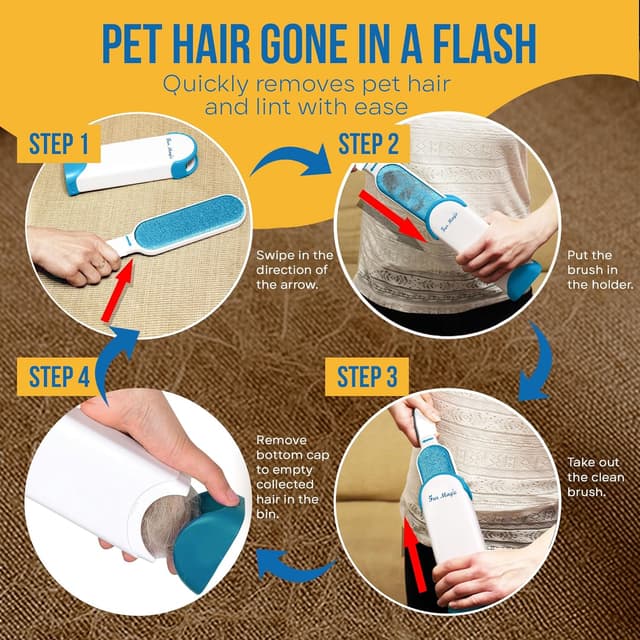 PET HAIR GONE IN A FLASH

Quickly removes pet hair and lint with ease

STEP 1

Fur Magic

Swipe in the direction of the arrow.

STEP 2

Fur Magic

Put the brush in the holder.

STEP 3

Fur Magic

Take out the clean brush.

STEP 4

Remove bottom cap to empty collected hair in the bin.