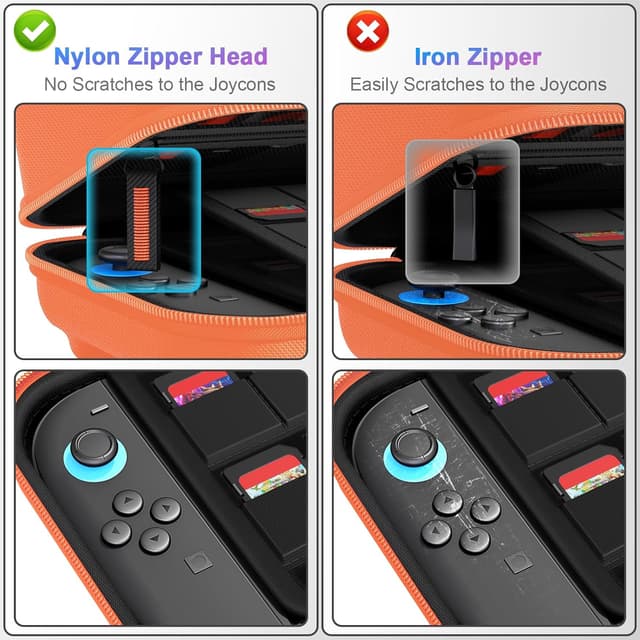 Nylon Zipper Head
No Scratches to the Joycons

Iron Zipper
Easily Scratches to the Joycons