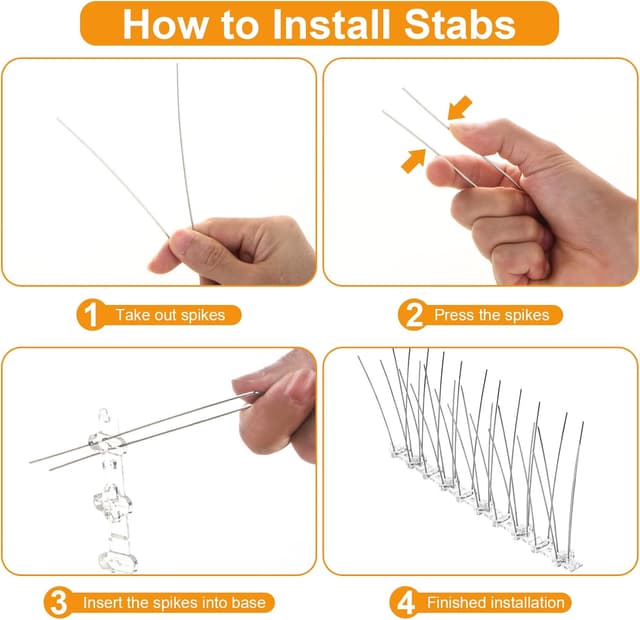 How to Install Stabs

1 Take out spikes

2 Press the spikes

3 Insert the spikes into base

4 Finished installation