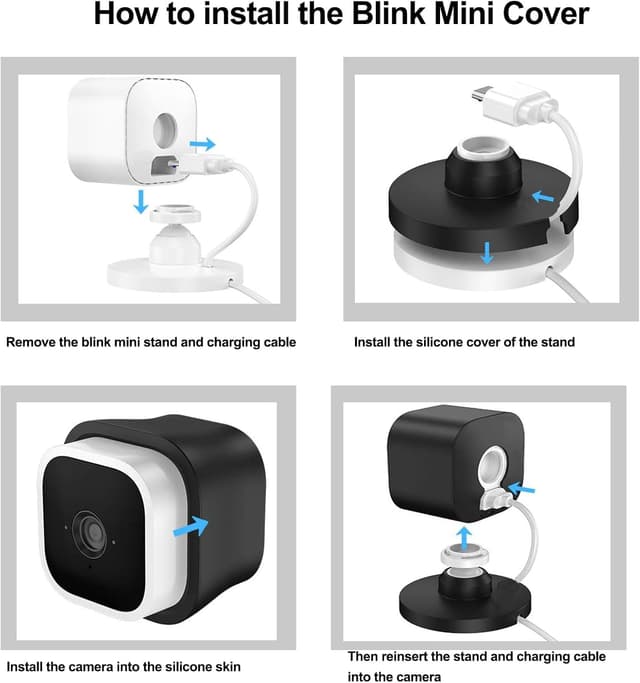 How to install the Blink Mini Cover

Remove the blink mini stand and charging cable

Install the silicone cover of the stand

Install the camera into the silicone skin

Then reinsert the stand and charging cable into the camera