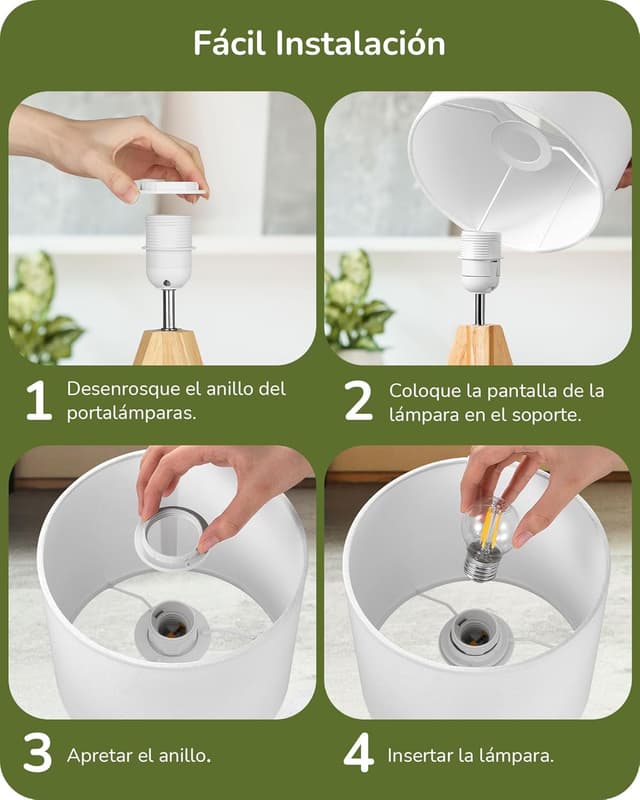 Fácil Instalación

1 Desenrosque el anillo del portalámparas.

2 Coloque la pantalla de la lámpara en el soporte.

3 Apretar el anillo.

4 Insertar la lámpara.