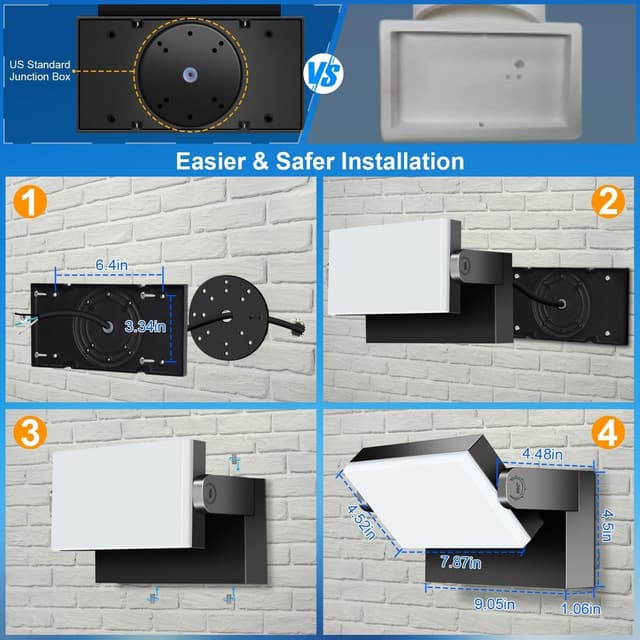 US Standard Junction Box

VS

Easier & Safer Installation

1

6.4in

3.34in

2

3

4

4.48in

4.52in

4.5in

7.87in

9.05in

1.06in