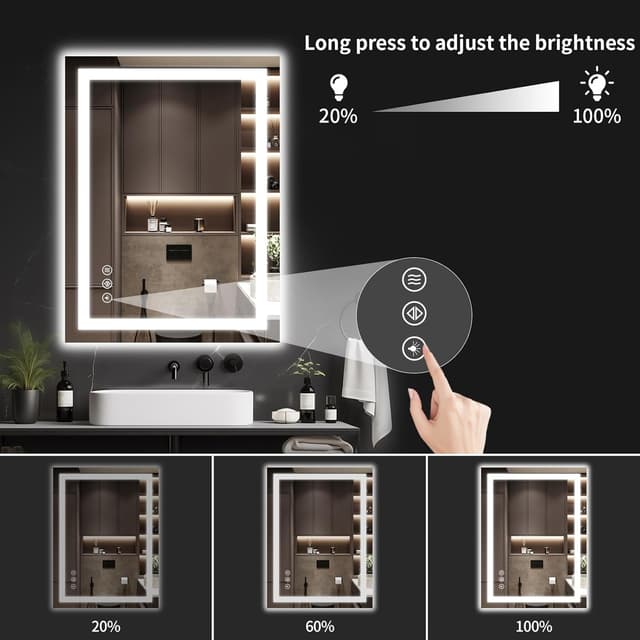 Long press to adjust the brightness

20%

100%

20%

60%

100%