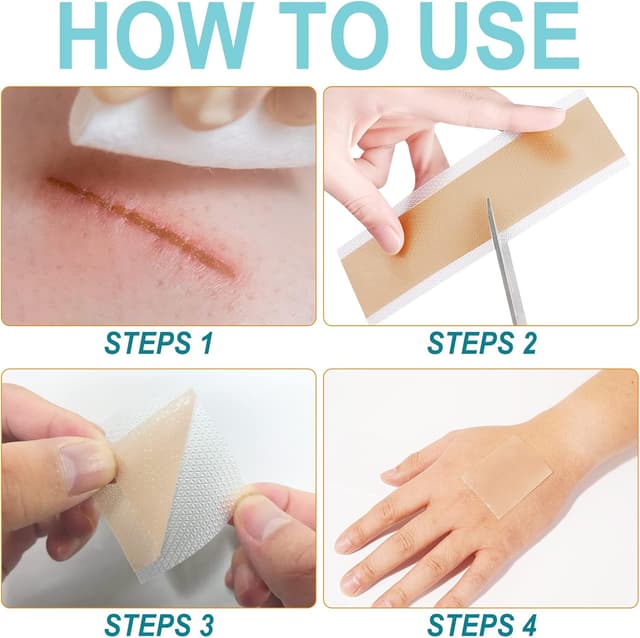 HOW TO USE

STEPS 1

STEPS 2

STEPS 3

STEPS 4