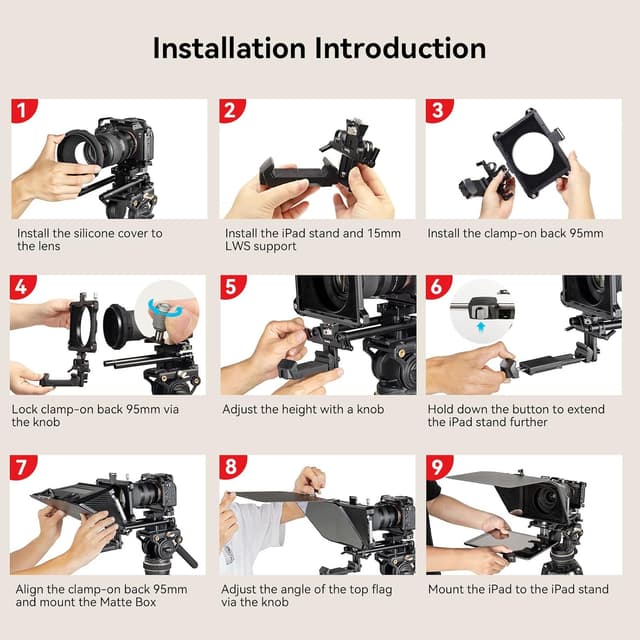 Installation Introduction

1

Install the silicone cover to the lens

2

Install the iPad stand and 15mm LWS support

3

Install the clamp-on back 95mm

4

Lock clamp-on back 95mm via the knob

5

Adjust the height with a knob

6

Hold down the button to extend the iPad stand further

7

Align the clamp-on back 95mm and mount the Matte Box

8

Adjust the angle of the top flag via the knob

9

Mount the iPad to the iPad stand