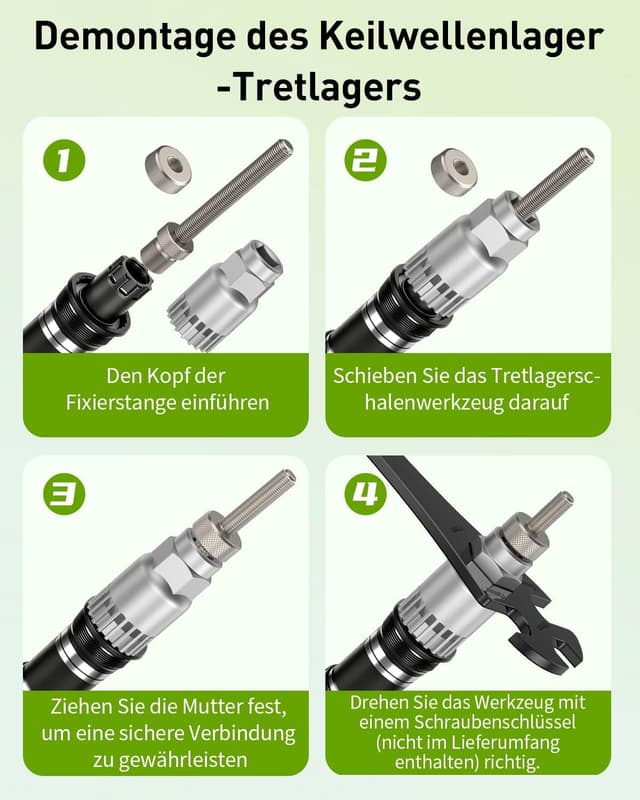 Demontage des Keilwellenlager -Tretlagers

1
Den Kopf der Fixierstange einführen

2
Schieben Sie das Tretlagerschalenwerkzeug darauf

3
Ziehen Sie die Mutter fest, um eine sichere Verbindung zu gewährleisten

4
Drehen Sie das Werkzeug mit einem Schraubenschlüssel (nicht im Lieferumfang enthalten) richtig.