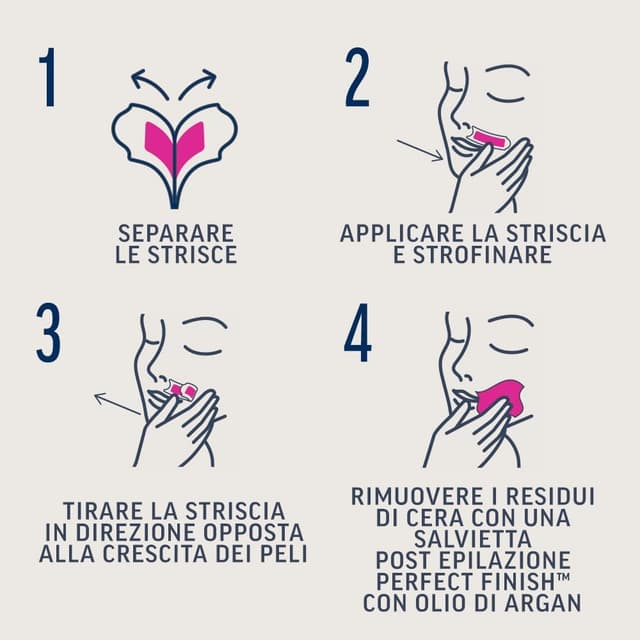 1

SEPARARE LE STRISCE

2

APPLICARE LA STRISCIA E STROFINARE

3

TIRARE LA STRISCIA IN DIREZIONE OPPOSTA ALLA CRESCITA DEI PELI

4

RIMUOVERE I RESIDUI DI CERA CON UNA SALVIETTA POST EPILAZIONE PERFECT FINISH™ CON OLIO DI ARGAN