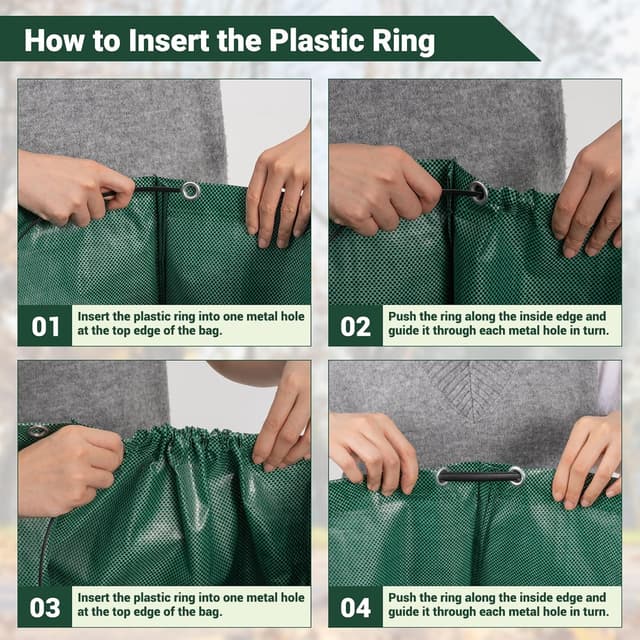 How to Insert the Plastic Ring

01 Insert the plastic ring into one metal hole at the top edge of the bag.

02 Push the ring along the inside edge and guide it through each metal hole in turn.

03 Insert the plastic ring into one metal hole at the top edge of the bag.

04 Push the ring along the inside edge and guide it through each metal hole in turn.