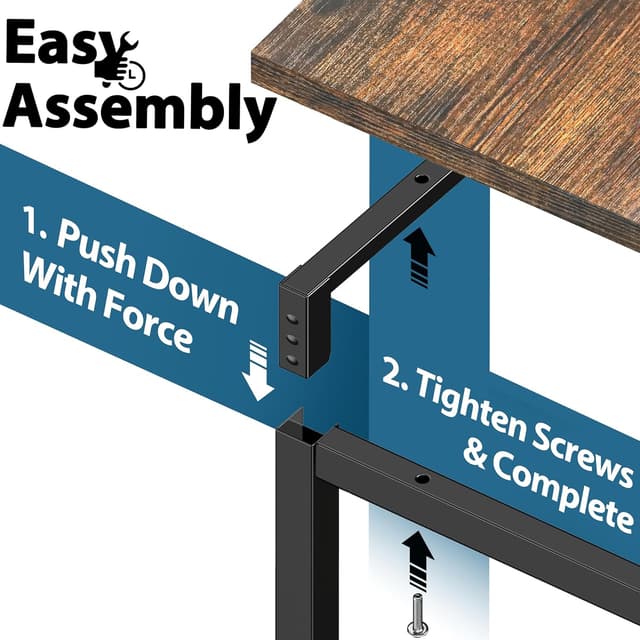 Easy Assembly

1. Push Down With Force

2. Tighten Screws & Complete