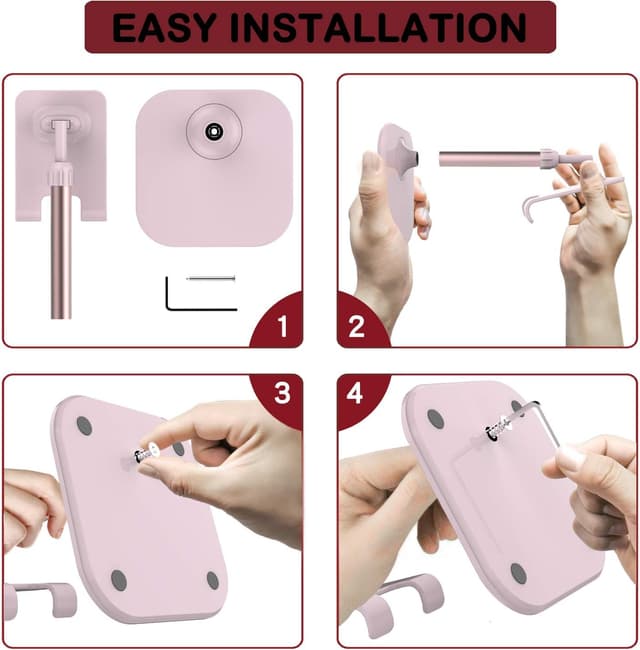 EASY INSTALLATION

1

2

3

4