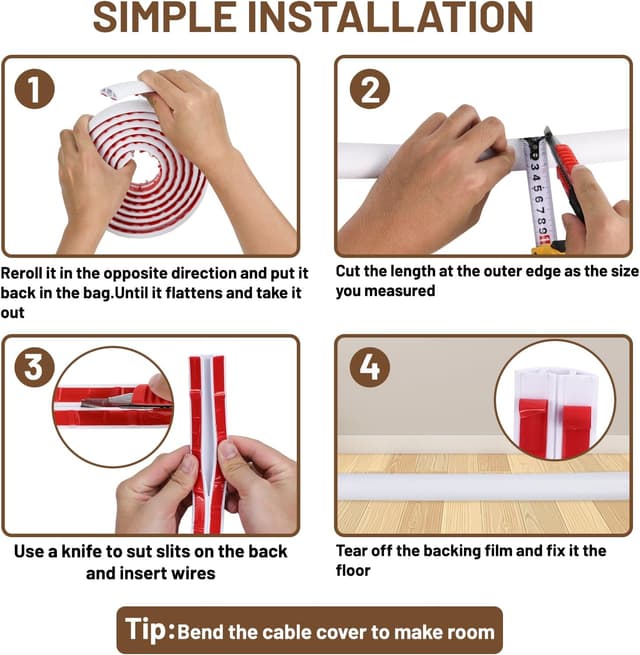 SIMPLE INSTALLATION

1

Reroll it in the opposite direction and put it back in the bag.Until it flattens and take it out

2

3 4 5 6 7 8 9

Cut the length at the outer edge as the size you measured

3

Use a knife to sut slits on the back and insert wires

4

Tear off the backing film and fix it the floor

Tip:Bend the cable cover to make room