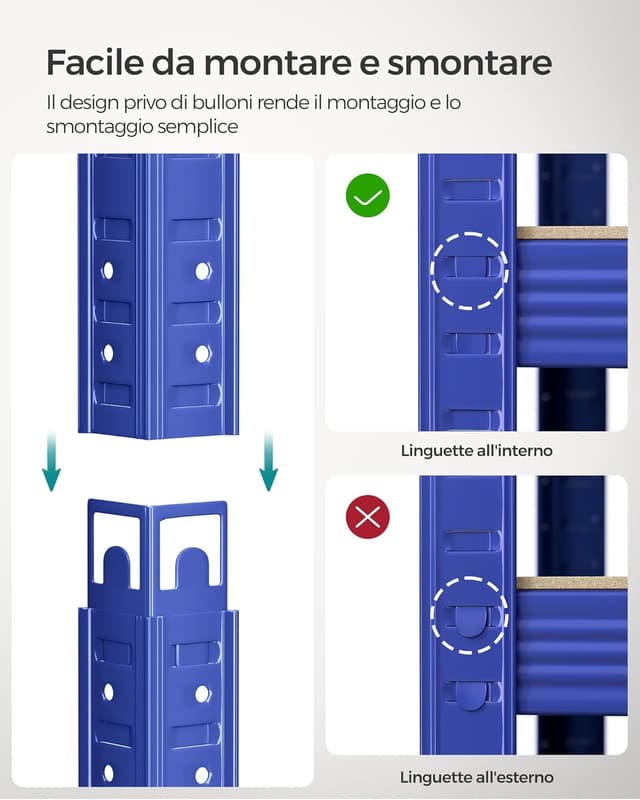 Facile da montare e smontare

Il design privo di bulloni rende il montaggio e lo smontaggio semplice

Linguette all'interno

Linguette all'esterno