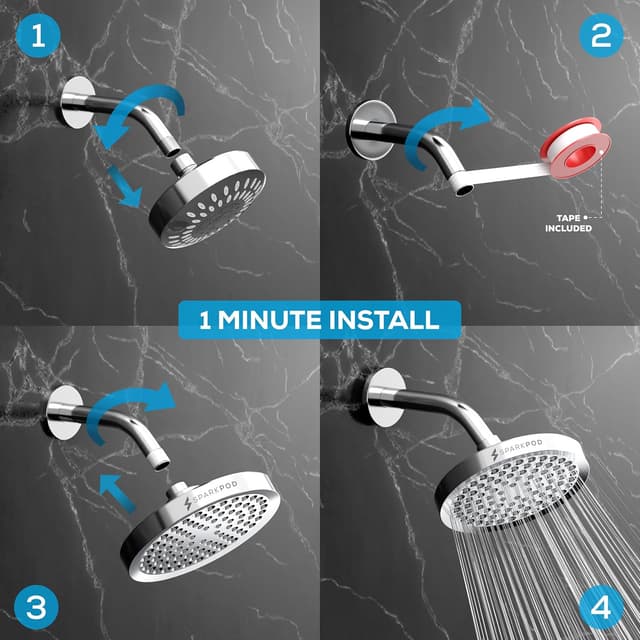 1

2

TAPE INCLUDED

1 MINUTE INSTALL

SPARKPOD

SPARKPOD

3

4