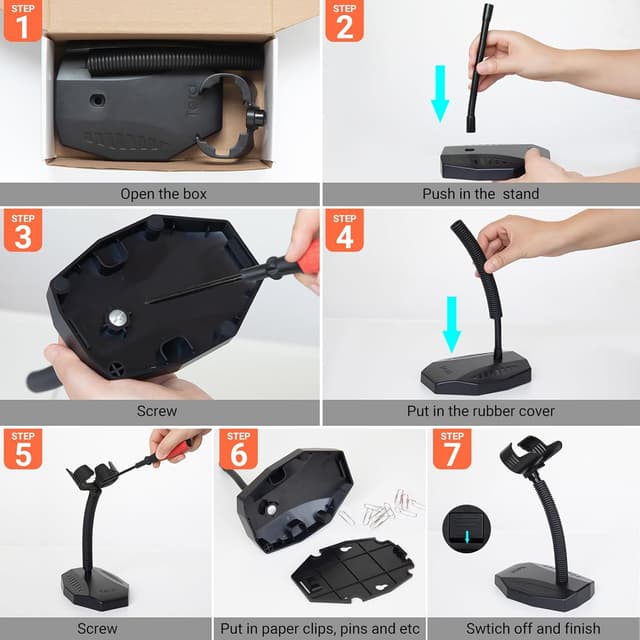 STEP 1

Open the box

STEP 2

Push in the stand

STEP 3

Screw

STEP 4

Put in the rubber cover

STEP 5

Screw

STEP 6

Put in paper clips, pins and etc

STEP 7

Swtich off and finish