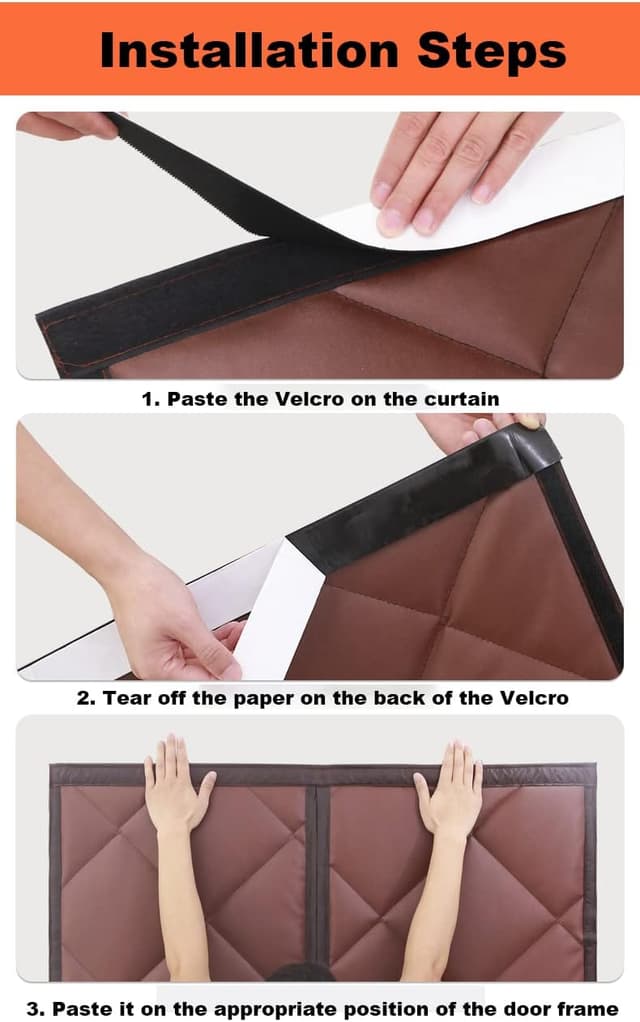 Installation Steps

1. Paste the Velcro on the curtain

2. Tear off the paper on the back of the Velcro

3. Paste it on the appropriate position of the door frame