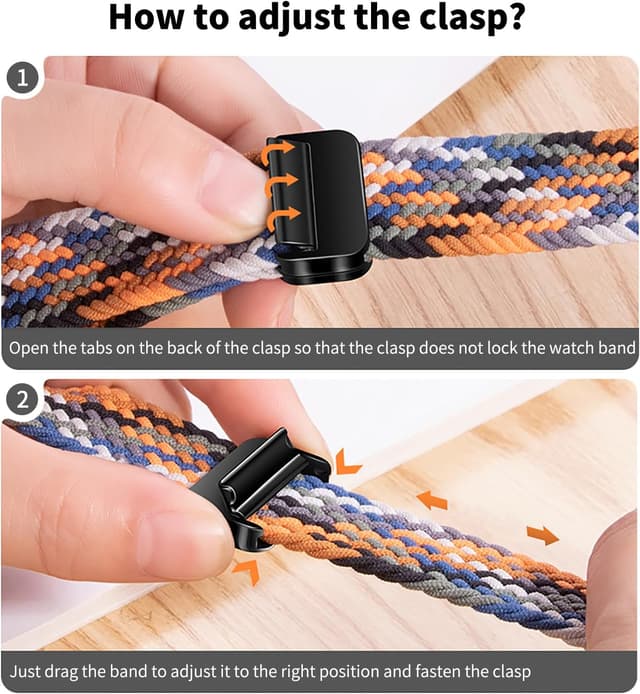 How to adjust the clasp?

1

Open the tabs on the back of the clasp so that the clasp does not lock the watch band

2

Just drag the band to adjust it to the right position and fasten the clasp