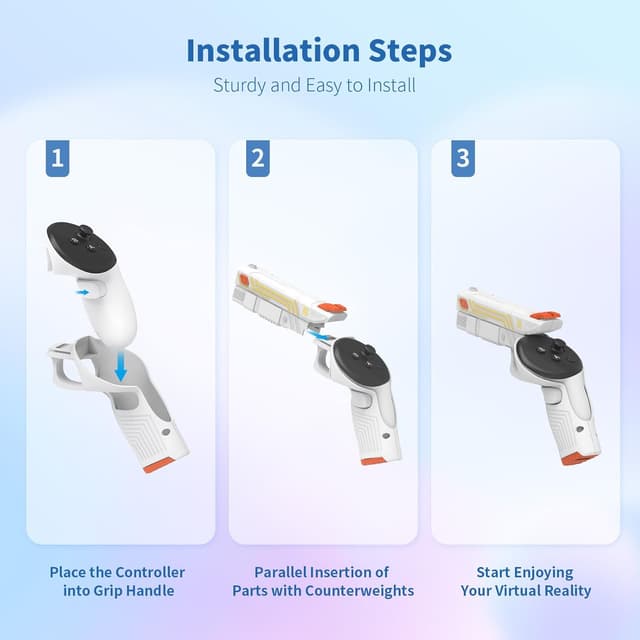 Installation Steps
Sturdy and Easy to Install

1

2

3

Place the Controller into Grip Handle

Parallel Insertion of Parts with Counterweights

Start Enjoying Your Virtual Reality