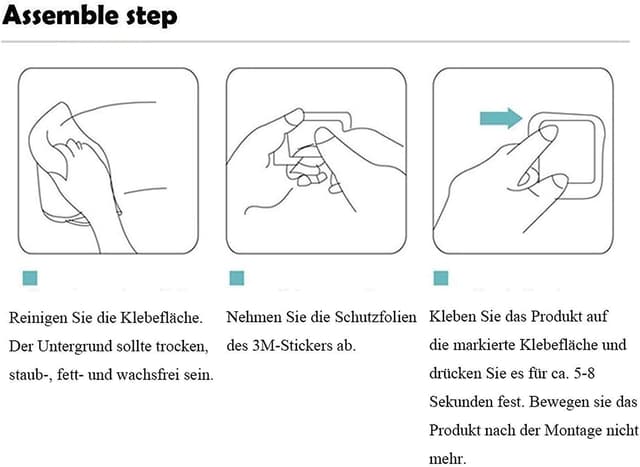 Assemble step

Reinigen Sie die Klebefläche. Der Untergrund sollte trocken, staub-, fett- und wachsfrei sein.

Nehmen Sie die Schutzfolien des 3M-Stickers ab.

Kleben Sie das Produkt auf die markierte Klebefläche und drücken Sie es für ca. 5-8 Sekunden fest. Bewegen sie das Produkt nach der Montage nicht mehr.