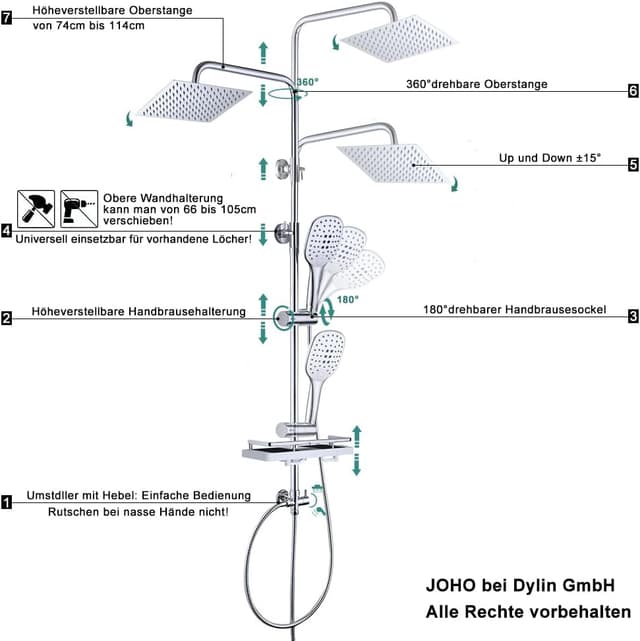 7 Höheverstellbare Oberstange von 74cm bis 114cm

360°

360°drehbare Oberstange 6

Up und Down ±15° 5

Obere Wandhalterung kann man von 66 bis 105cm verschieben!

4 Universell einsetzbar für vorhandene Löcher!

180°

2 Höheverstellbare Handbrausehalterung

180°drehbarer Handbrausesockel 3

1 Umstdller mit Hebel: Einfache Bedienung Rutschen bei nasse Hände nicht!

JOHO bei Dylin GmbH
Alle Rechte vorbehalten