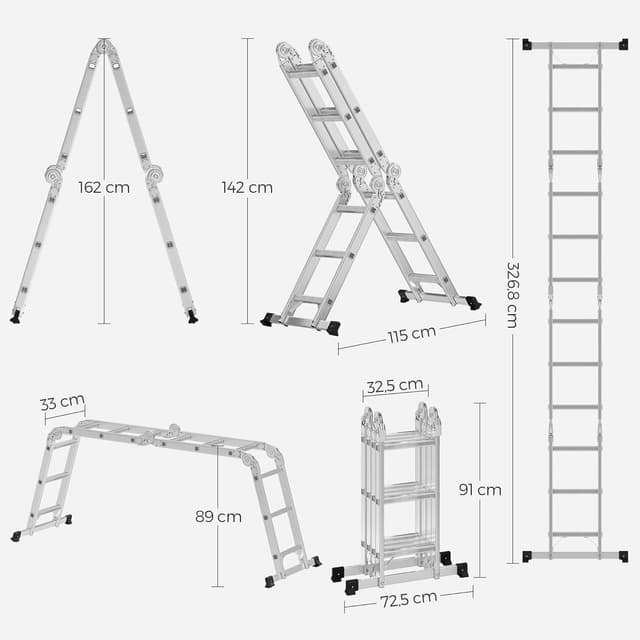 162 cm

142 cm

115 cm

326,8 cm

33 cm

89 cm

32,5 cm

91 cm

72,5 cm