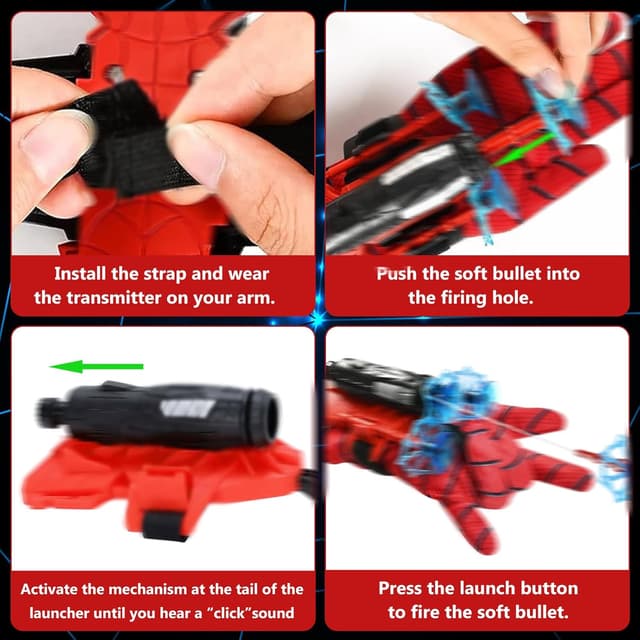 Install the strap and wear the transmitter on your arm.

Push the soft bullet into the firing hole.

Activate the mechanism at the tail of the launcher until you hear a "click"sound

Press the launch button to fire the soft bullet.