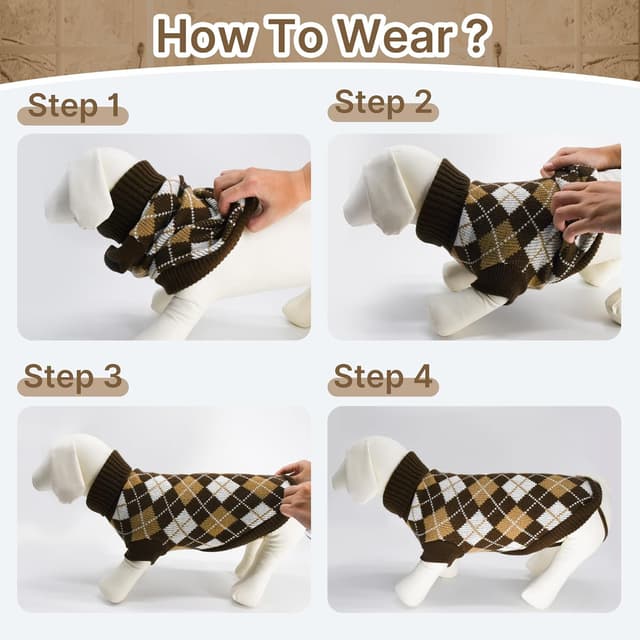 How To Wear ?

Step 1

Step 2

Step 3

Step 4