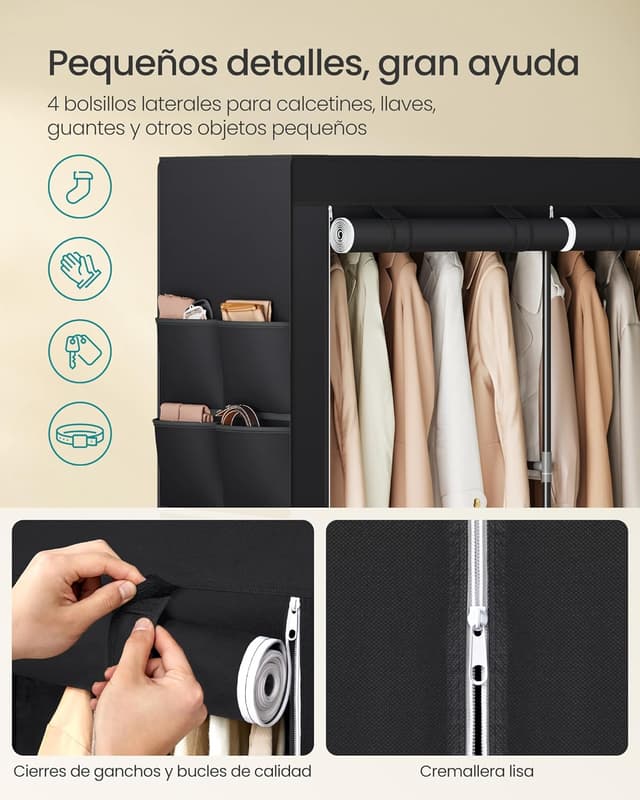 Pequeños detalles, gran ayuda

4 bolsillos laterales para calcetines, llaves, guantes y otros objetos pequeños

Cierres de ganchos y bucles de calidad

Cremallera lisa