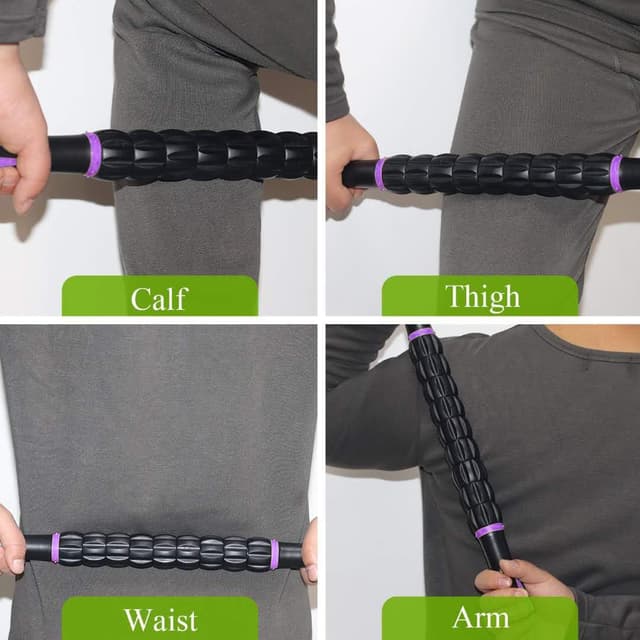 Calf

Thigh

Waist

Arm