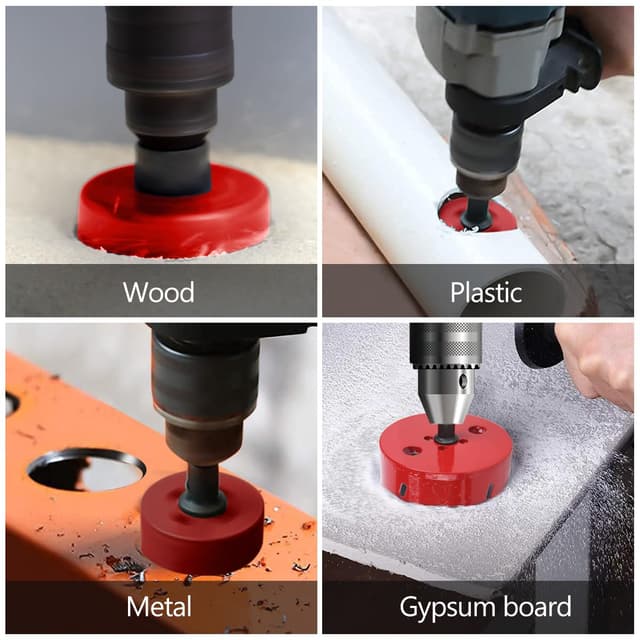 Wood

Plastic

Metal

Gypsum board