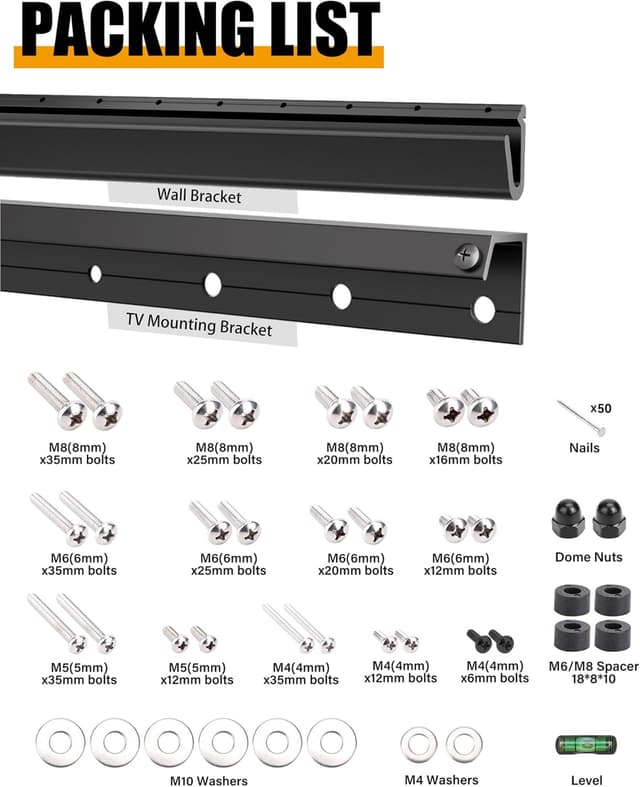 PACKING LIST

Wall Bracket

TV Mounting Bracket

M8(8mm) x35mm bolts

M8(8mm) x25mm bolts

M8(8mm) x20mm bolts

M8(8mm) x16mm bolts

x50

Nails

M6(6mm) x35mm bolts

M6(6mm) x25mm bolts

M6(6mm) x20mm bolts

M6(6mm) x12mm bolts

Dome Nuts

M5(5mm) x35mm bolts

M5(5mm) x12mm bolts

M4(4mm) x35mm bolts

M4(4mm) x12mm bolts

M4(4mm) x6mm bolts

M6/M8 Spacer 18*8*10

M10 Washers

M4 Washers

Level