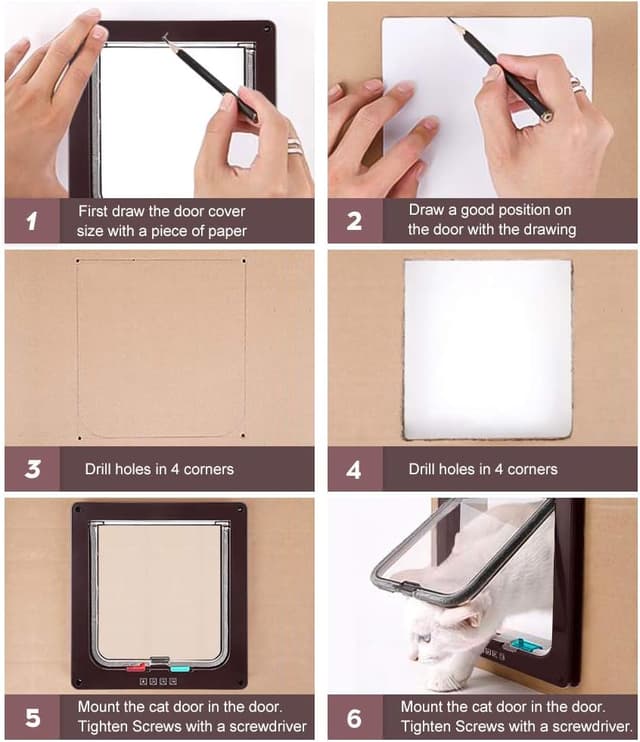 1
First draw the door cover size with a piece of paper

2
Draw a good position on the door with the drawing

3
Drill holes in 4 corners

4
Drill holes in 4 corners

5
Mount the cat door in the door. Tighten Screws with a screwdriver

6
Mount the cat door in the door. Tighten Screws with a screwdriver.