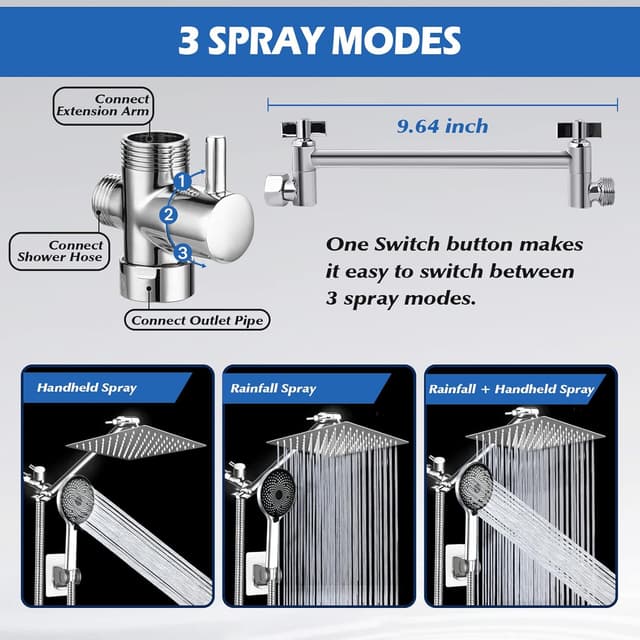 3 SPRAY MODES

Connect Extension Arm

1

2

3

Connect Shower Hose

Connect Outlet Pipe

9.64 inch

One Switch button makes it easy to switch between 3 spray modes.

Handheld Spray

Rainfall Spray

Rainfall + Handheld Spray