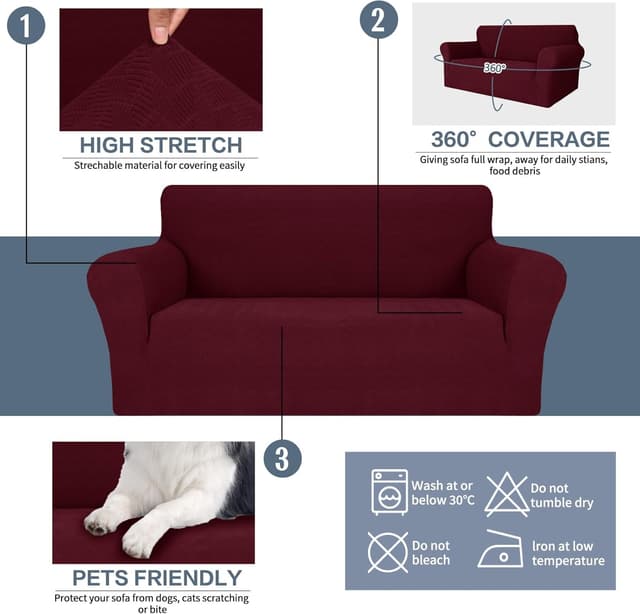 1

HIGH STRETCH

Strechable material for covering easily

2

360°

360° COVERAGE

Giving sofa full wrap, away for daily stians, food debris

3

PETS FRIENDLY

Protect your sofa from dogs, cats scratching or bite

Wash at or below 30°C

Do not tumble dry

Do not bleach

Iron at low temperature